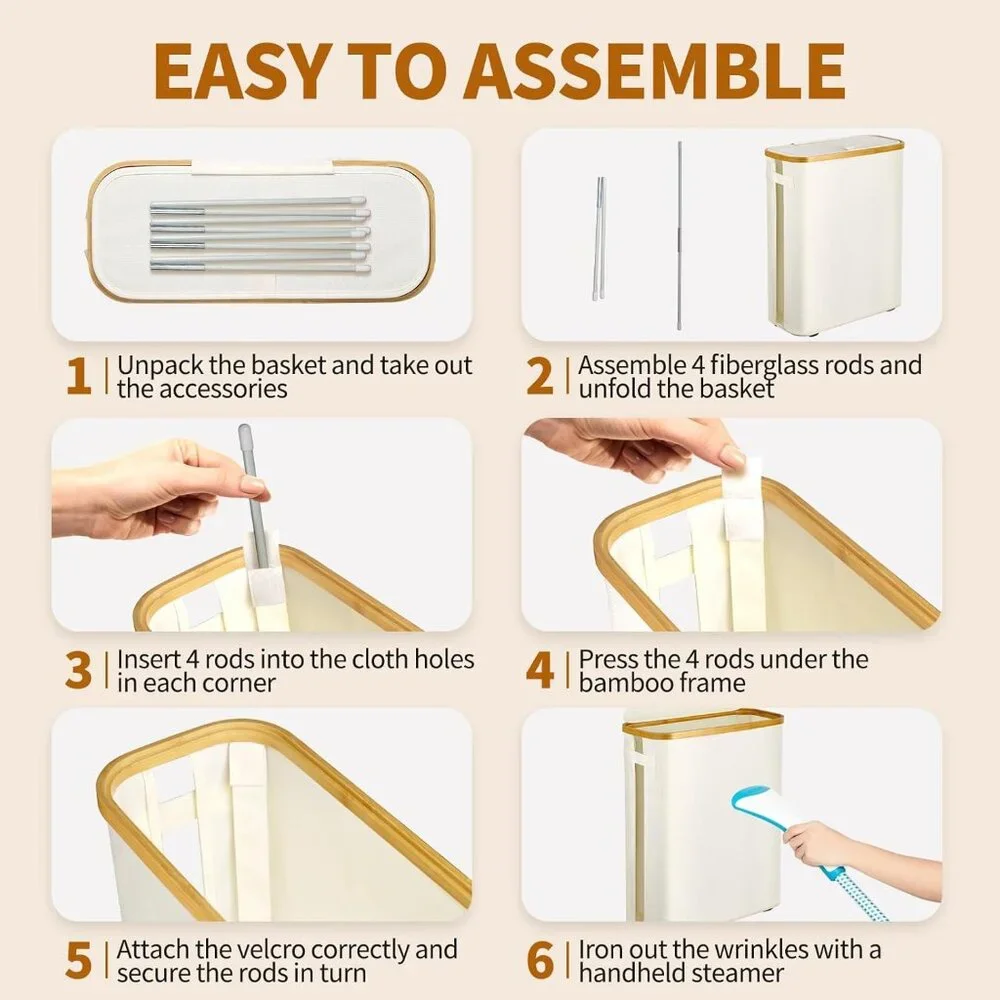 EASY TO ASSEMBLE

1 | Unpack the basket and take out the accessories

2 | Assemble 4 fiberglass rods and unfold the basket

3 | Insert 4 rods into the cloth holes in each corner

4 | Press the 4 rods under the bamboo frame

5 | Attach the velcro correctly and secure the rods in turn

6 | Iron out the wrinkles with a handheld steamer